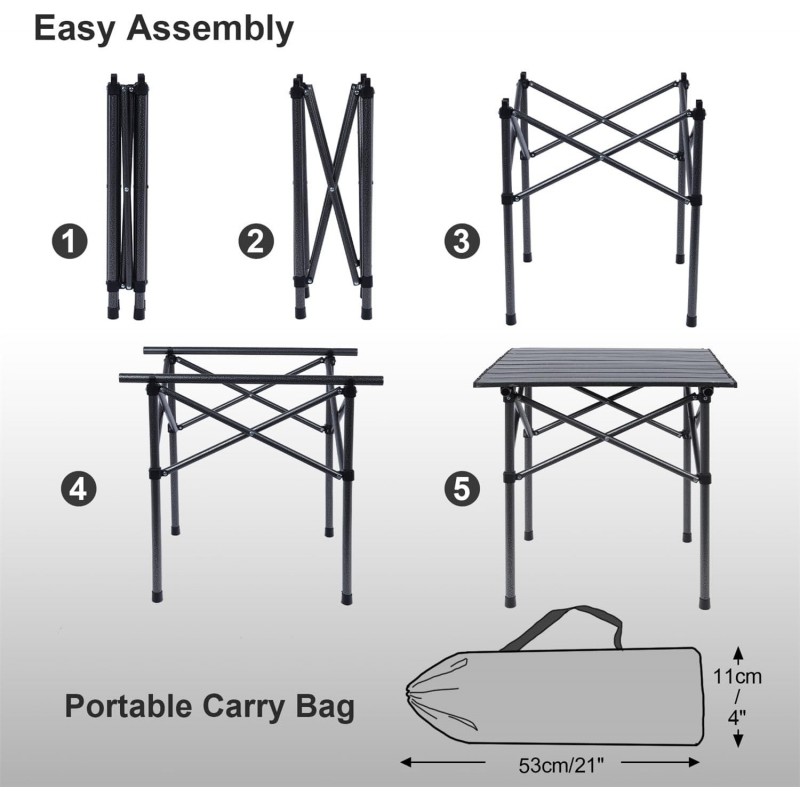 Easy Assembly

1

2

3

4

5

Portable Carry Bag

11cm / 4"

53cm/21"