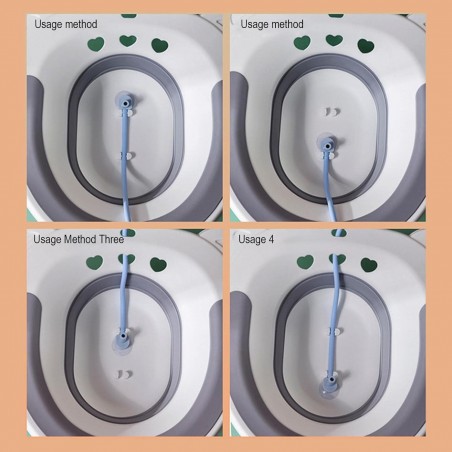 Usage method

Usage method

Usage Method Three

Usage 4