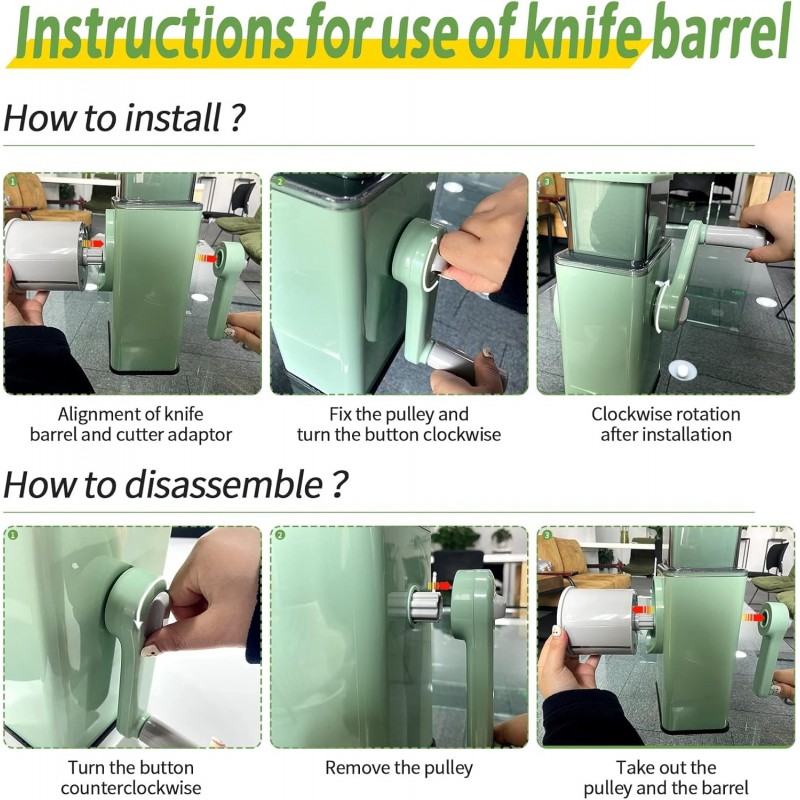 Instructions for use of knife barrel

How to install ?

1
Alignment of knife barrel and cutter adaptor

2
Fix the pulley and turn the button clockwise

3
Clockwise rotation after installation

How to disassemble ?

1
Turn the button counterclockwise

2
Remove the pulley

3
Take out the pulley and the barrel